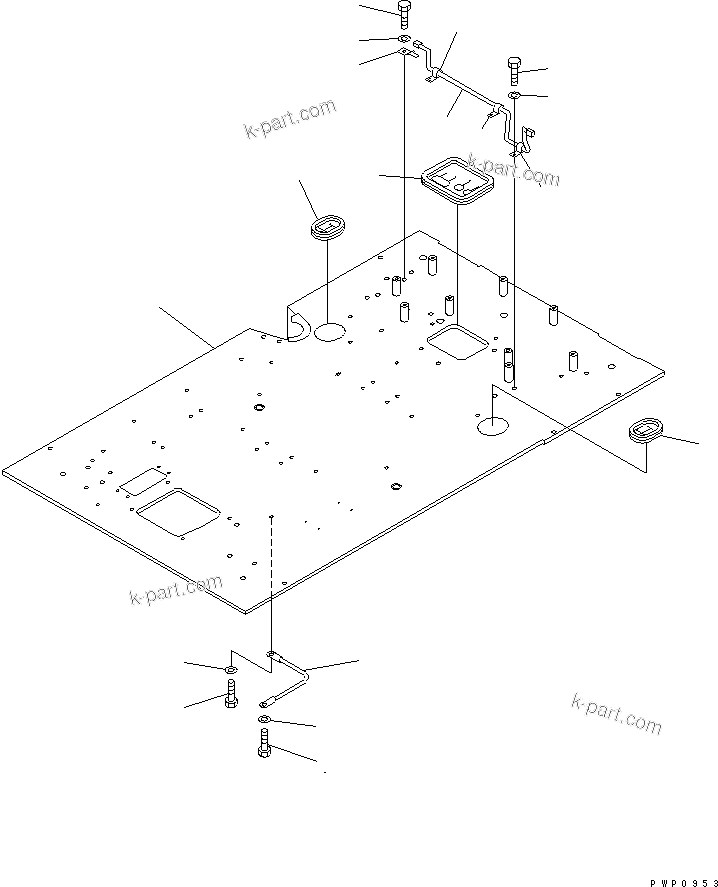 k-part.com

k-part.com

k-part.com

k-part.com

PWP0953