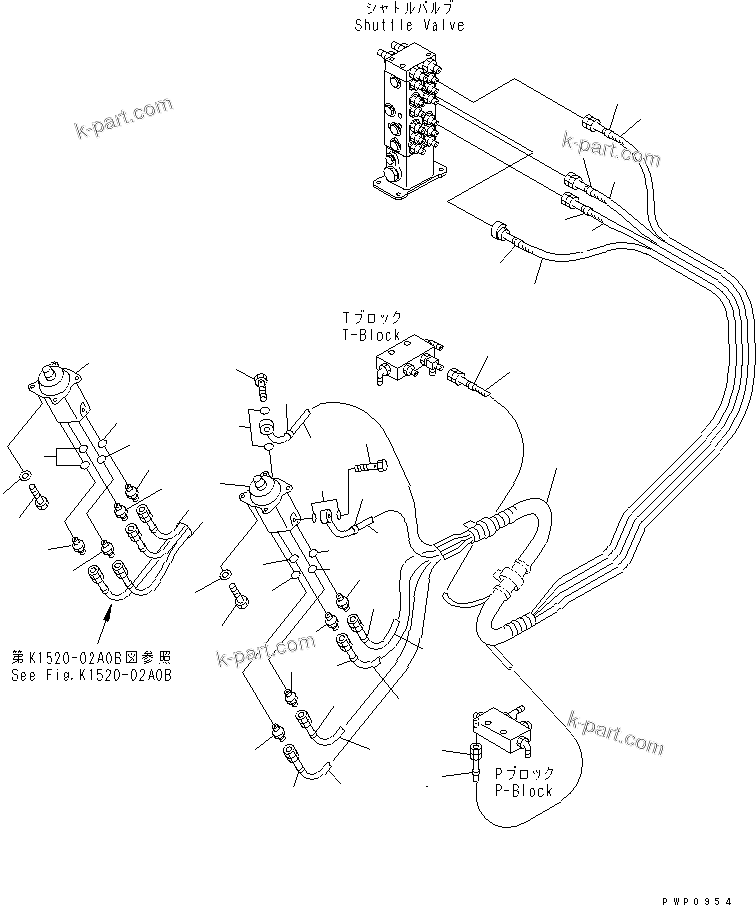 シャトルバルブ
Shuttle Valve

k-part.com

k-part.com

Tブロック
T-Block

第K1520-02A0B図参照
See Fig.K1520-02A0B

k-part.com

k-part.com

Pブロック
P-Block

PWP0954