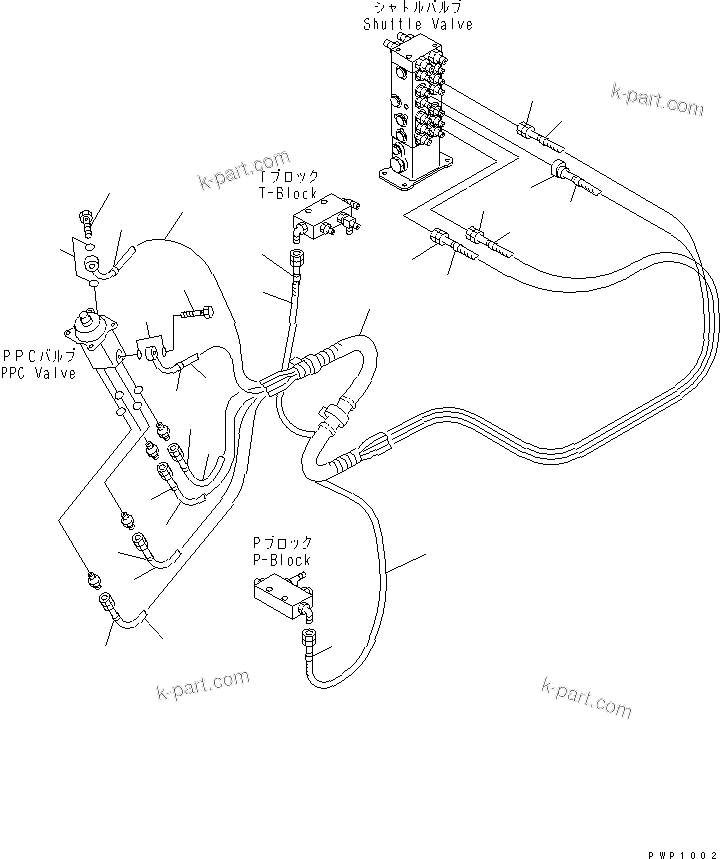 シャトルバルブ
Shuttle Valve

k-part.com

k-part.com

Tブロック
T-Block

PPCバルブ
PPC Valve

Pブロック
P-Block

k-part.com

k-part.com

PWP1002