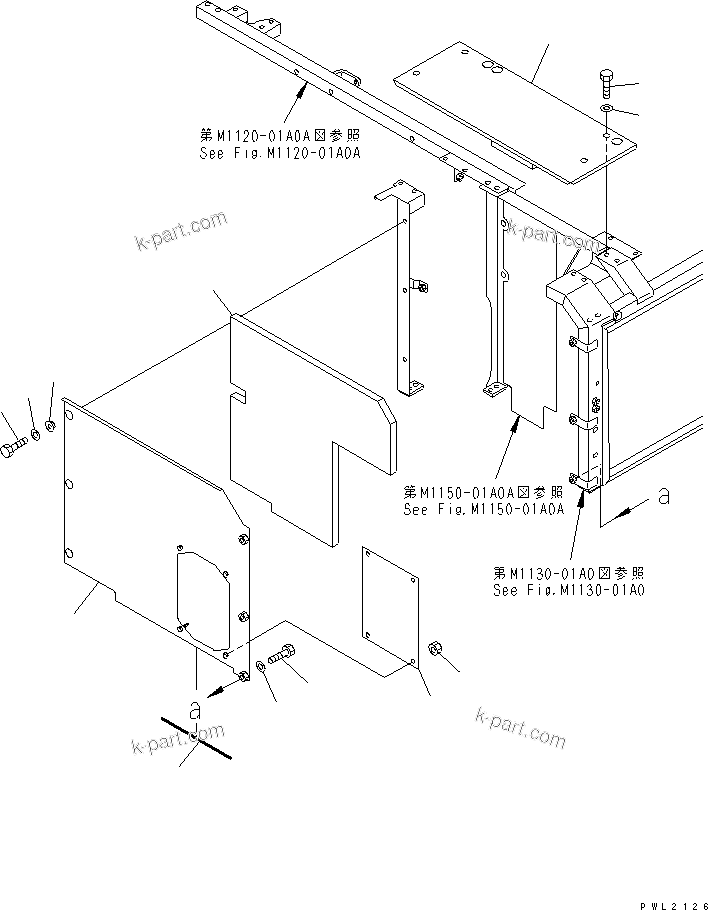 第M1120-01A0A図参照
See Fig.M1120-01A0A

k-part.com

k-part.com

第M1150-01A0A図参照
See Fig.M1150-01A0A

a

第M1130-01A0図参照
See Fig.M1130-01A0

a

k-part.com

k-part.com

PWL2126