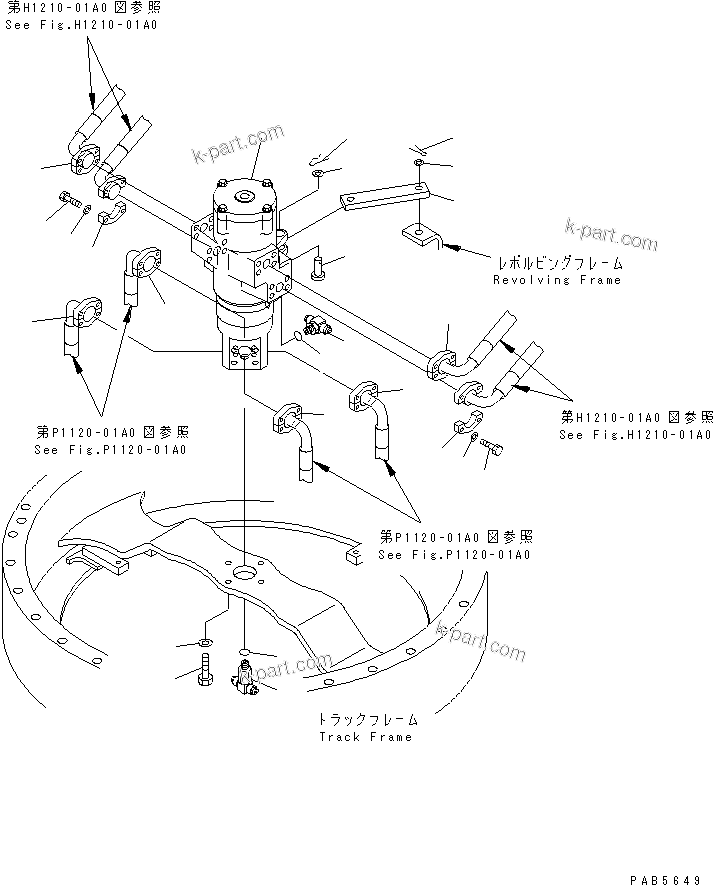 第H1210-01A0 図参照
See Fig.H1210-01A0

k-part.com

k-part.com

レボルビングフレーム
Revolving Frame

第H1210-01A0 図参照
See Fig.H1210-01A0

第P1120-01A0 図参照
See Fig.P1120-01A0

第P1120-01A0 図参照
See Fig.P1120-01A0

k-part.com

k-part.com

トラックフレーム
Track Frame

PAB5649