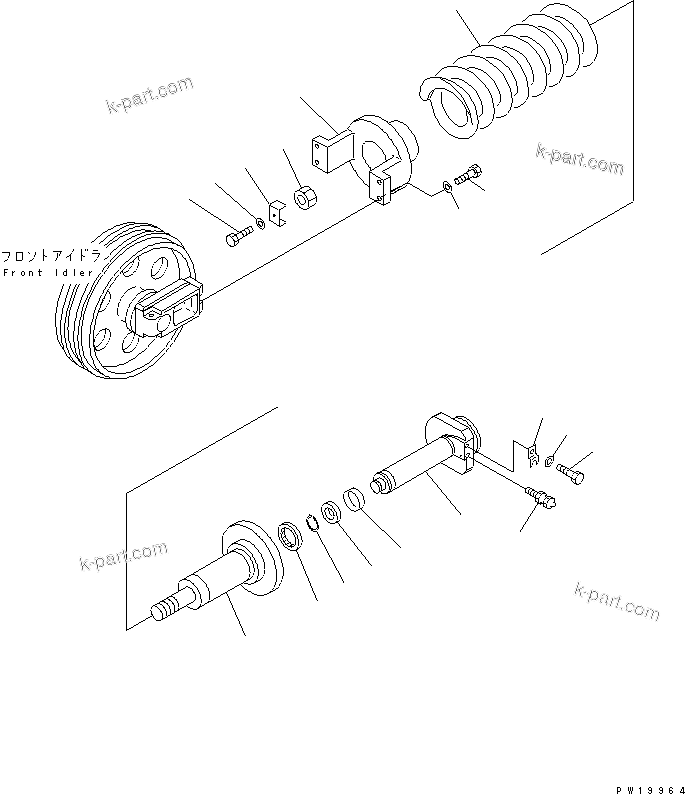 k-part.com

k-part.com

フロントアイドラ
Front Idler

k-part.com

k-part.com

PW19964