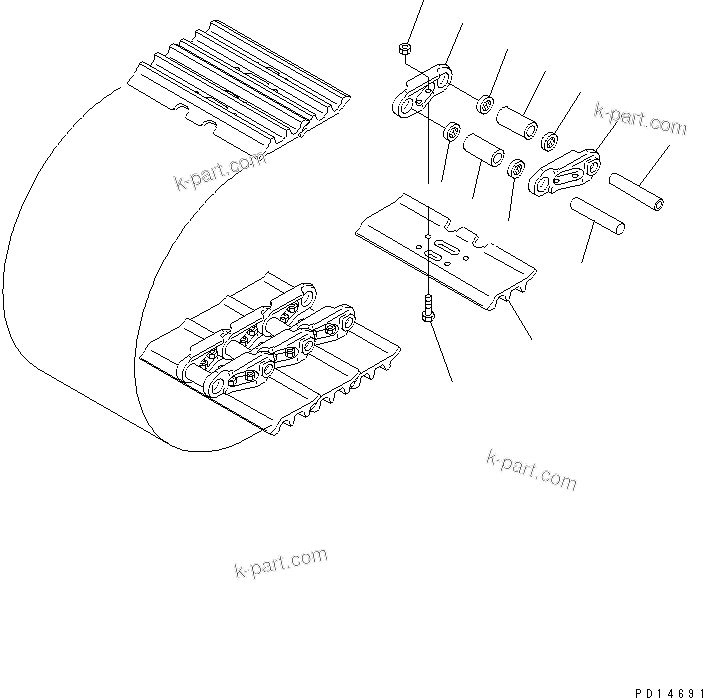 k-part.com

k-part.com

k-part.com

k-part.com

PD14691