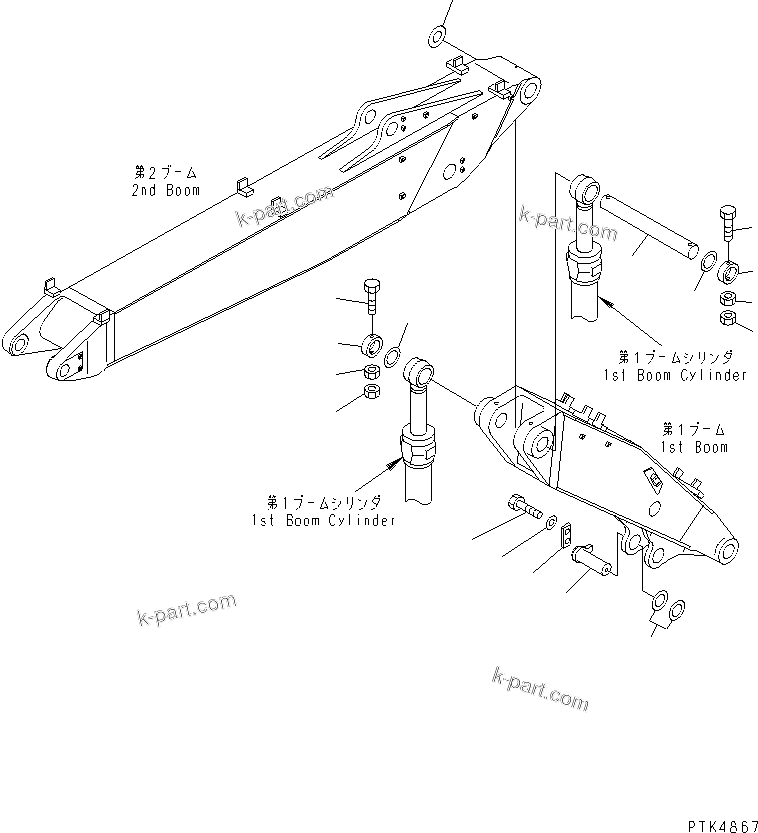 第2ブーム
2nd Boom

k-part.com

k-part.com

第1ブームシリンダ
1st Boom Cylinder

第1ブーム
1st Boom

第1ブームシリンダ
1st Boom Cylinder

k-part.com

k-part.com

PTK4867