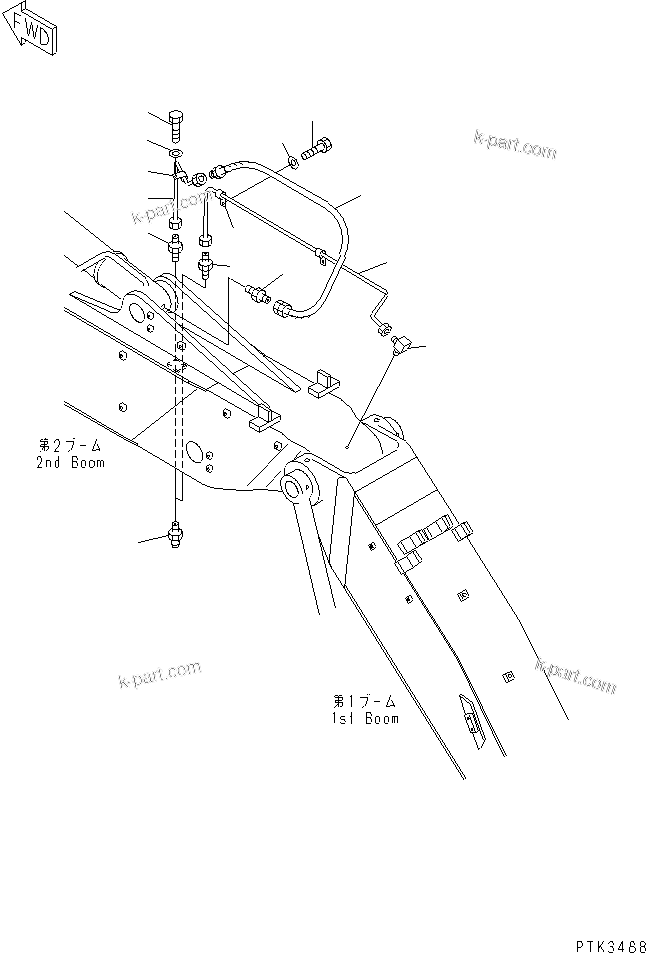 FWD

k-part.com

k-part.com

第2ブーム
2nd Boom

k-part.com

k-part.com

第1ブーム
1st Boom

PTK3488