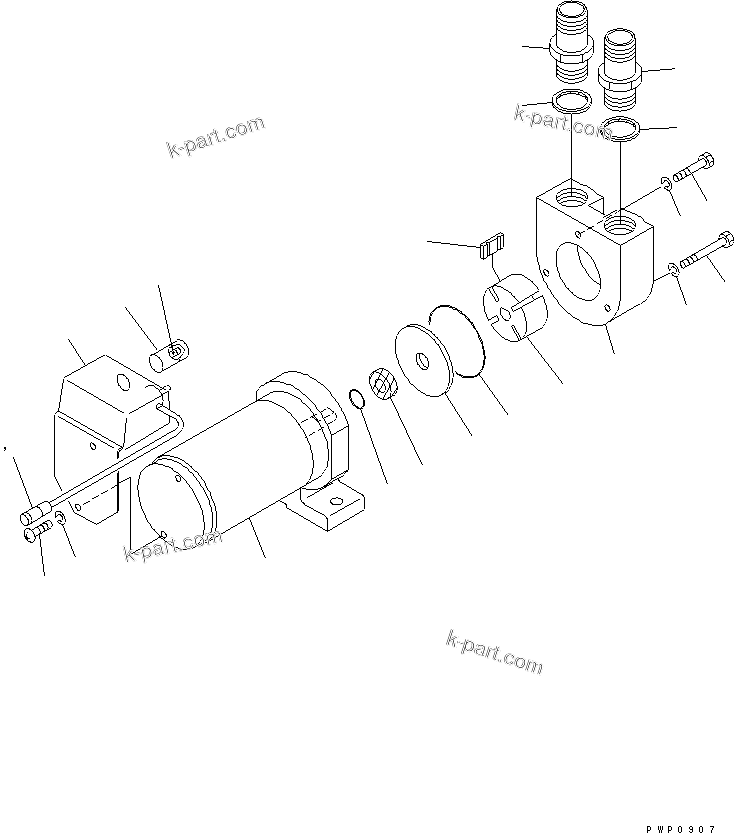 k-part.com

k-part.com

k-part.com

k-part.com

PWP0907