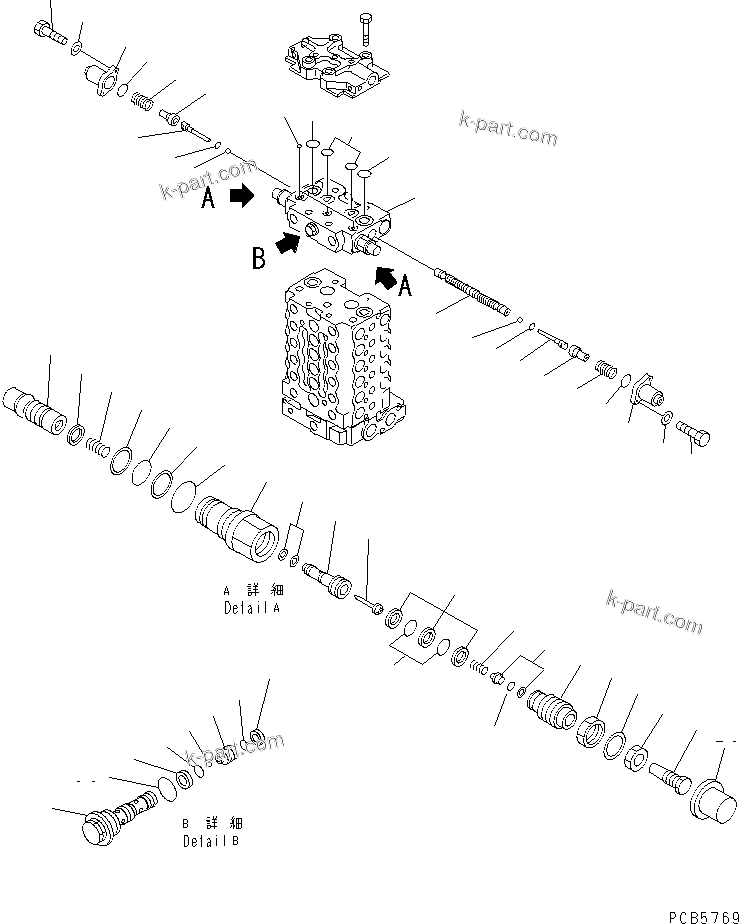 k-part.com

k-part.com

A

B

A

A 詳細
Detail A

k-part.com

k-part.com

B 詳細
Detail B

PCB5769