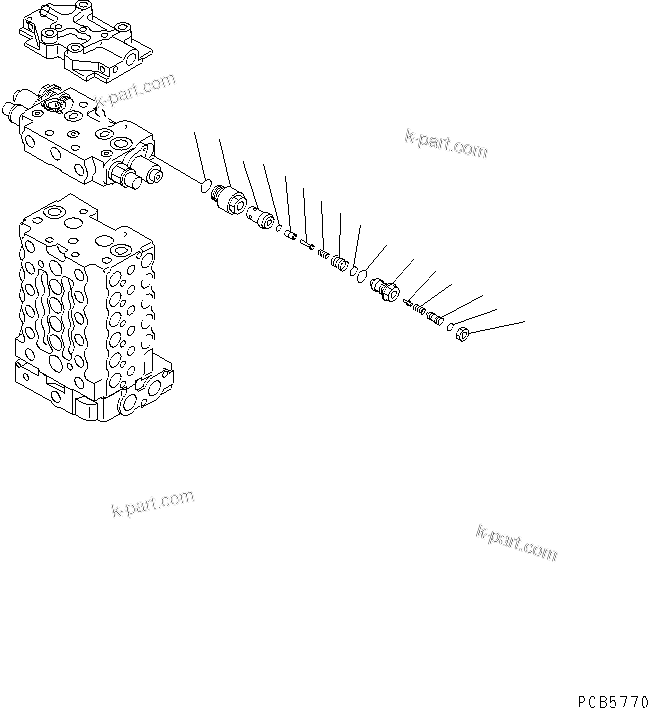 k-part.com

k-part.com

k-part.com

k-part.com

PCB5770