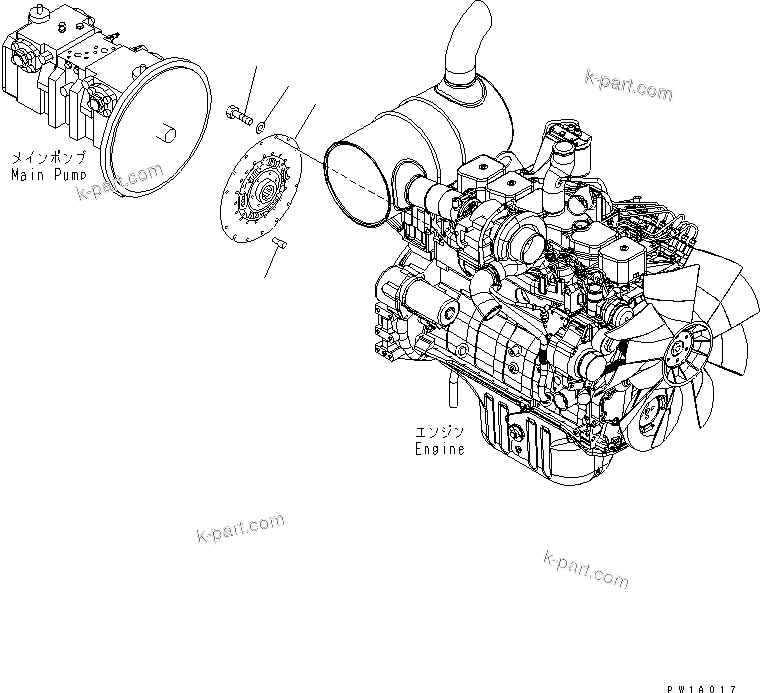 k-part.com

メインポンプ
Main Pump

k-part.com

エンジン
Engine

k-part.com

k-part.com

PW1A017