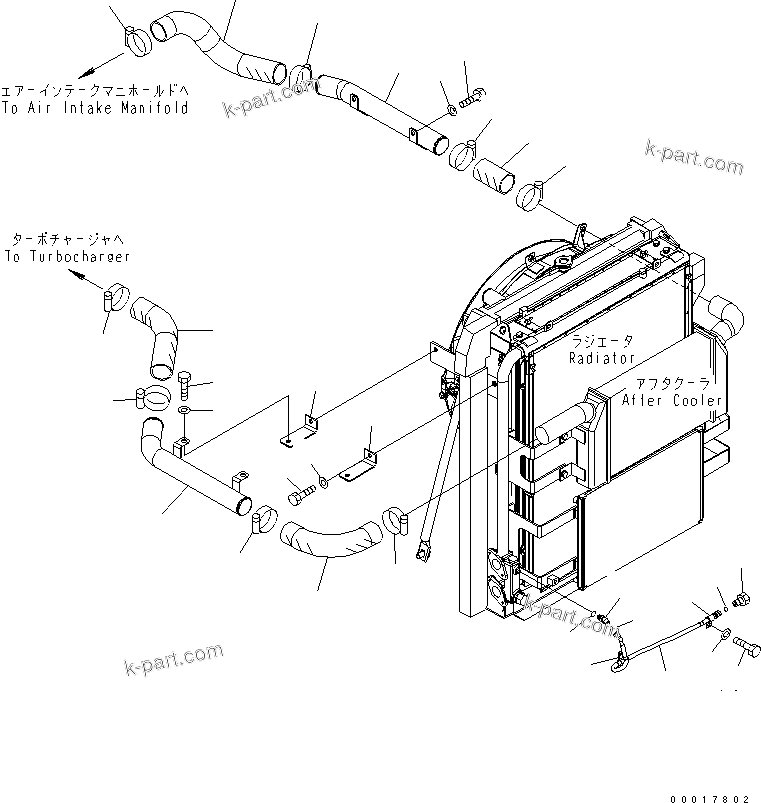 エアーインテークマニホールドへ
To Air Intake Manifold

k-part.com

k-part.com

ターボチャージャへ
To Turbocharger

ラジエータ
Radiator

アフタクーラ
After Cooler

k-part.com

k-part.com

00017802