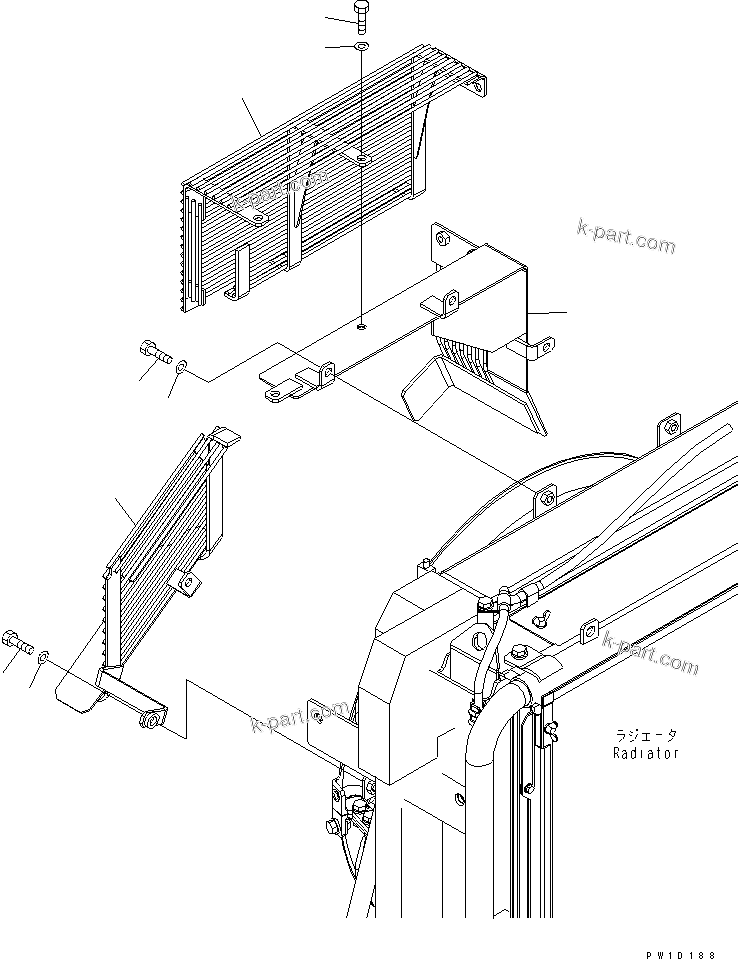 k-part.com

k-part.com

k-part.com

k-part.com

ラジエータ
Radiator

PW10188