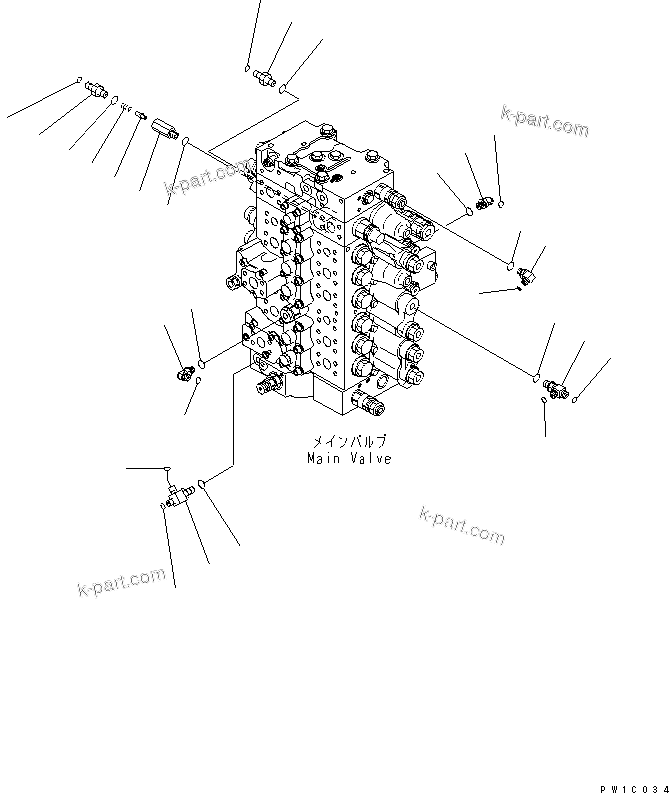 k-part.com

k-part.com

メインバルブ
Main Valve

k-part.com

k-part.com

PW1C034