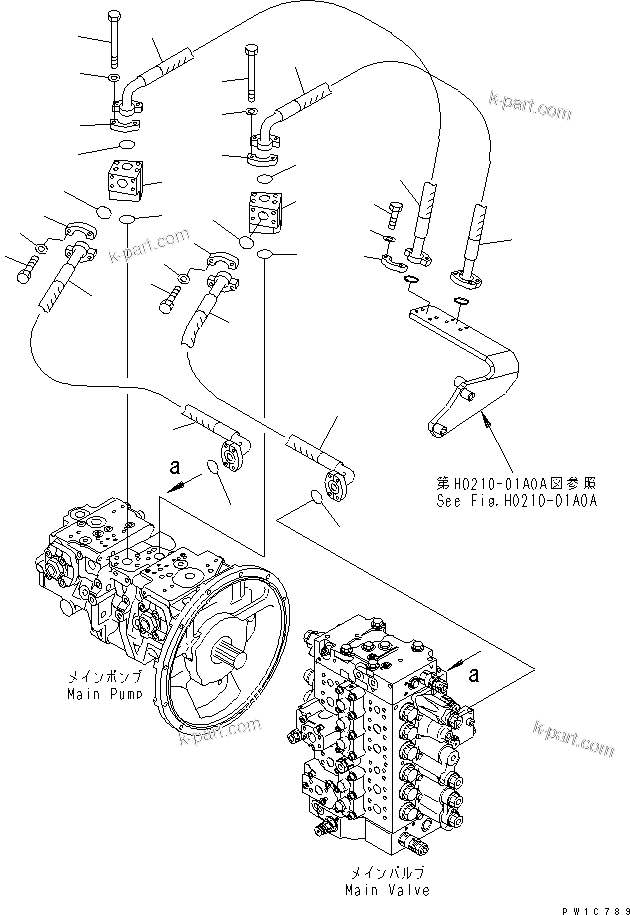 k-part.com

k-part.com

a

第H0210-01A0A図参照
See Fig.H0210-01A0A

メインポンプ
Main Pump

k-part.com

a

k-part.com

メインバルブ
Main Valve

PW1C789