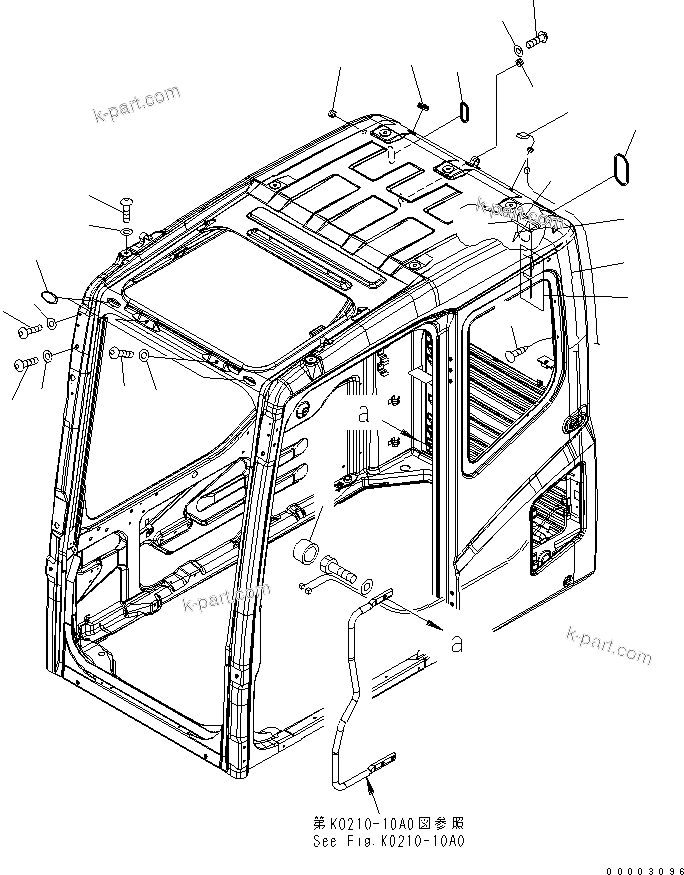 k-part.com

k-part.com

a

k-part.com

a

k-part.com

第K0210-10A0図参照
See Fig.K0210-10A0

00003096