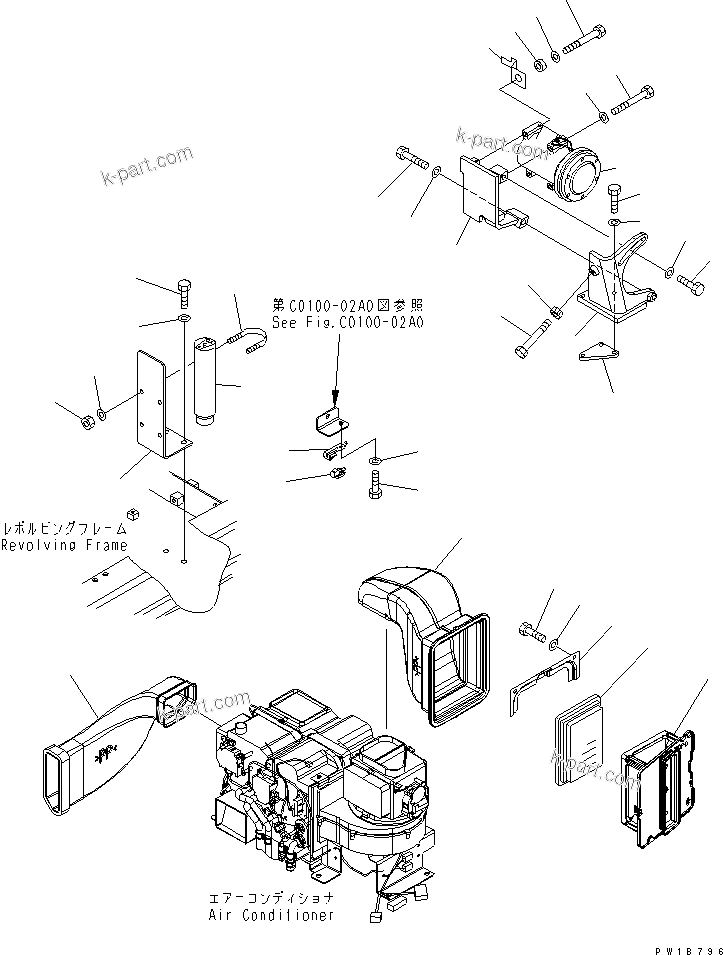 k-part.com

k-part.com

第C0100-02A0図参照
See Fig.C0100-02A0

レボルビングフレーム
Revolving Frame

k-part.com

k-part.com

エアーコンディショナ
Air Conditioner

PW18796