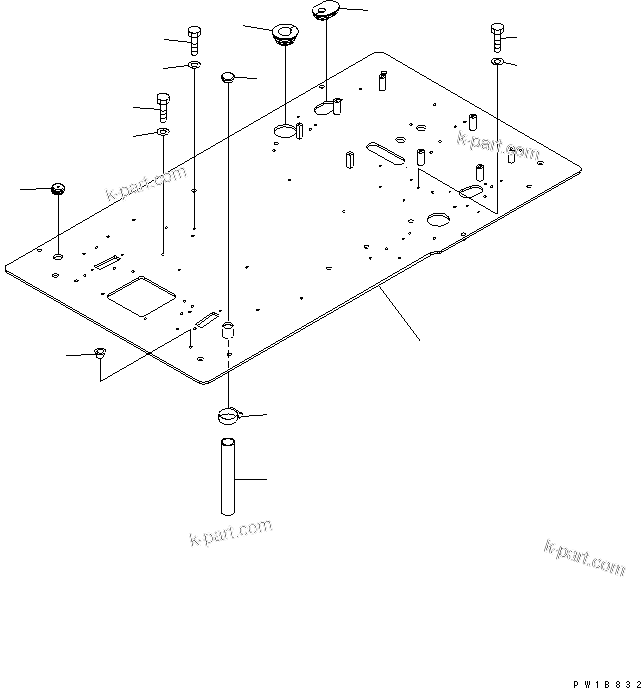 k-part.com

k-part.com

k-part.com

k-part.com

PW1B832