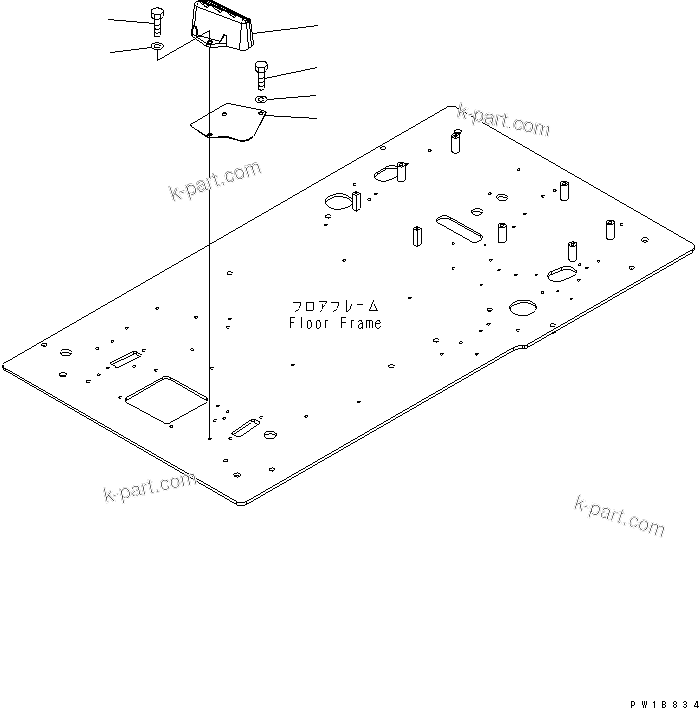 k-part.com

k-part.com

フロアフレーム
Floor Frame

k-part.com

k-part.com

PW1B834