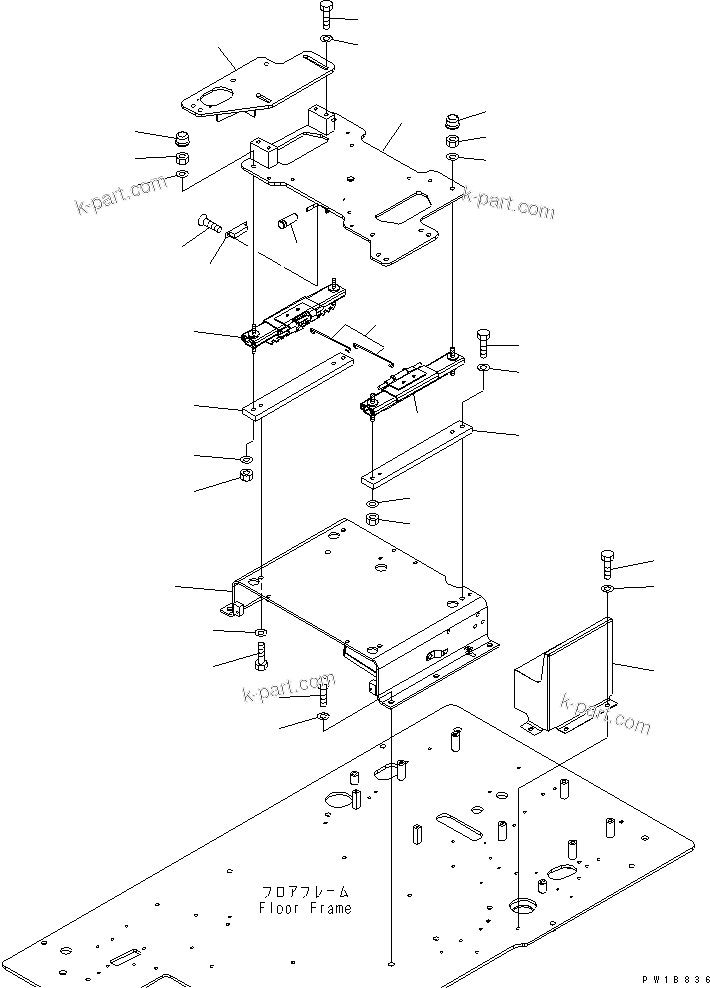 k-part.com
k-part.com
k-part.com
k-part.com

フロアフレーム
Floor Frame

PW18836