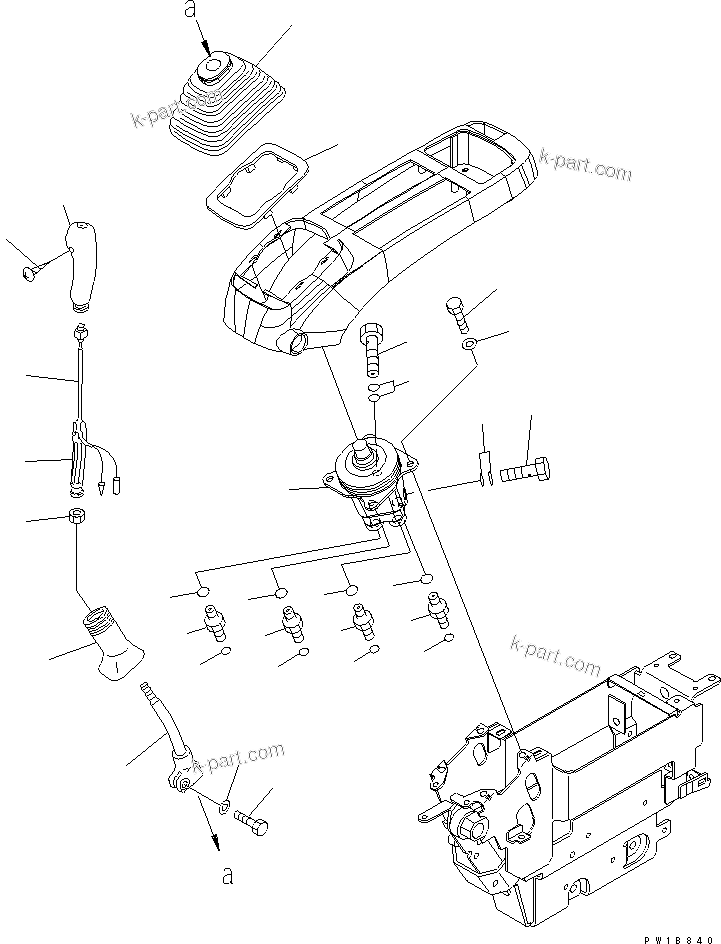 a
k-part.com
k-part.com
k-part.com
k-part.com
a
PW1B840