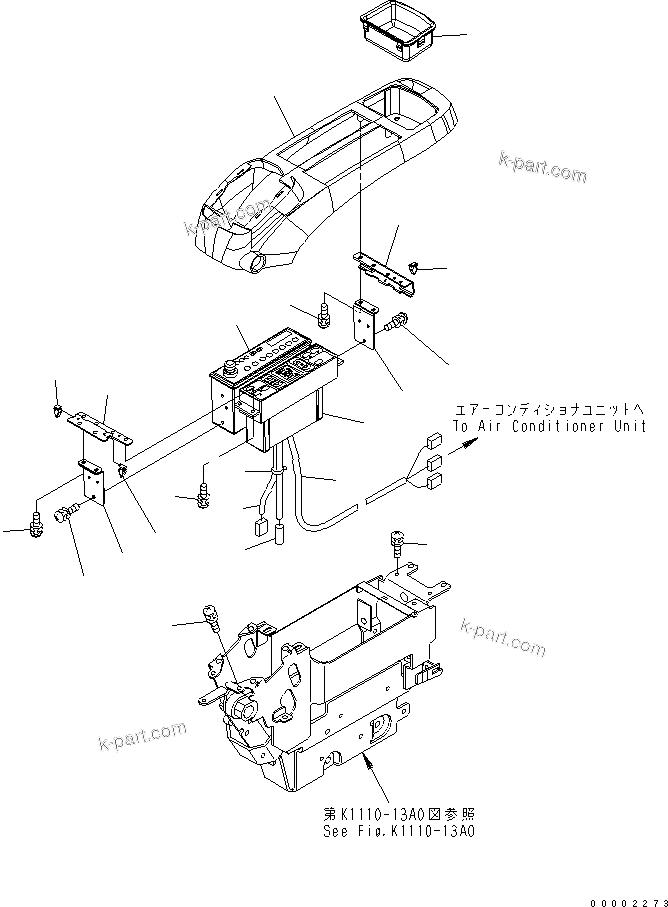 k-part.com

k-part.com

エアーコンディショナユニットへ
To Air Conditioner Unit

k-part.com

k-part.com

第K1110-13A0図参照
See Fig.K1110-13A0

00002273