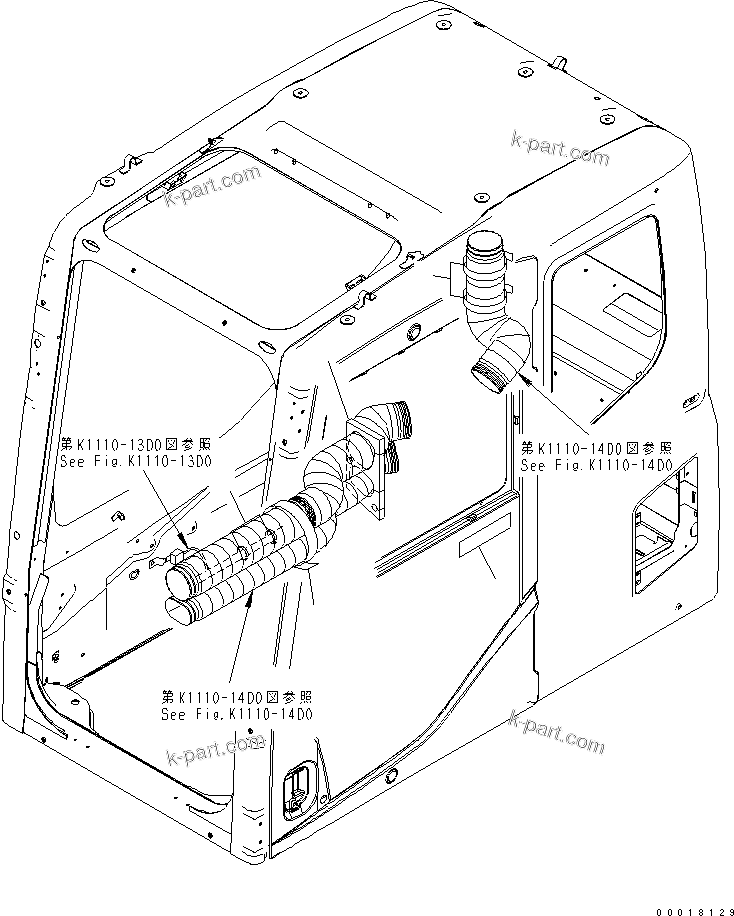 k-part.com

k-part.com

第K1110-13D0図参照
See Fig.K1110-13D0

第K1110-14D0図参照
See Fig.K1110-14D0

第K1110-14D0図参照
See Fig.K1110-14D0

k-part.com

k-part.com

00018129