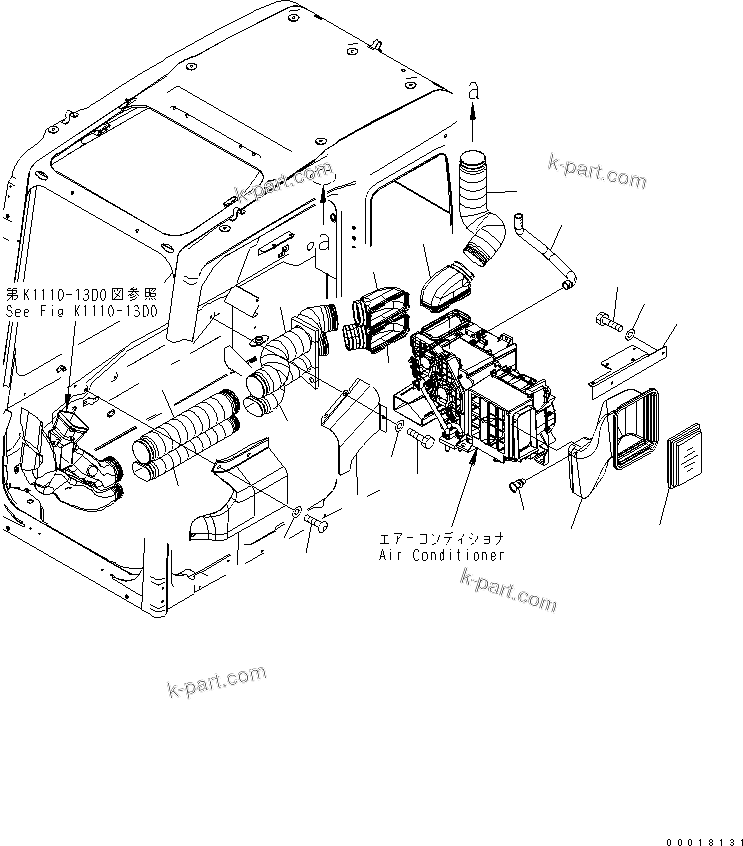 a

k-part.com

k-part.com

a

第K1110-13D0図参照
See Fig K1110-13D0

エアーコンディショナ
Air Conditioner

k-part.com

k-part.com

00018131