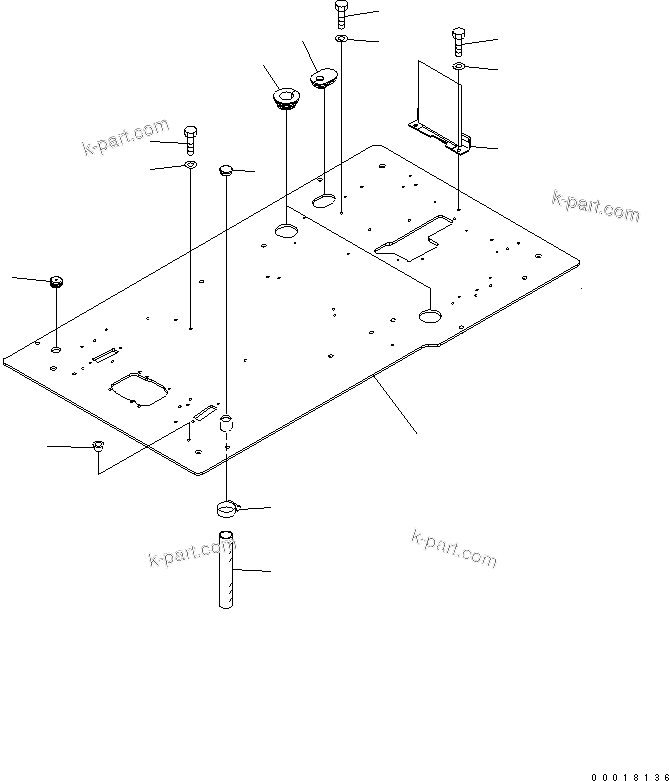 k-part.com

k-part.com

k-part.com

k-part.com

00018136