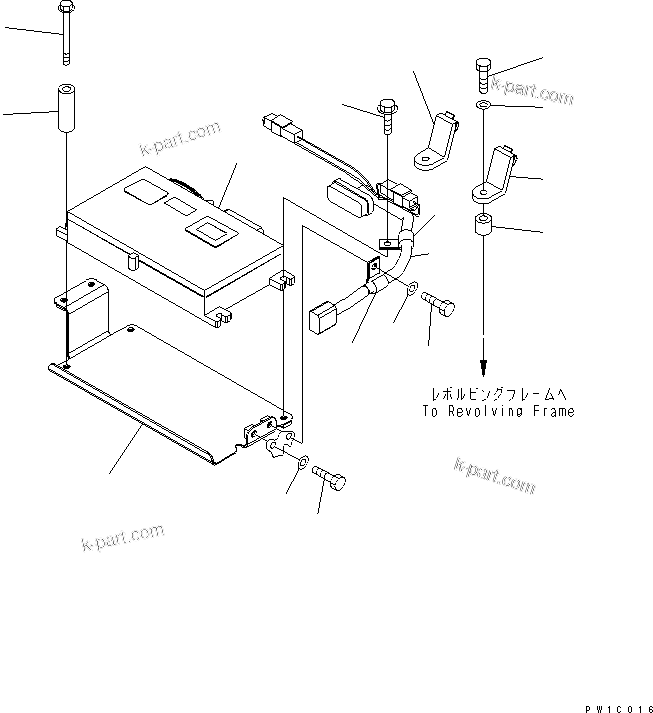 k-part.com
k-part.com
レボルビングフレームへ
To Revolving Frame
k-part.com
k-part.com
PW1C016