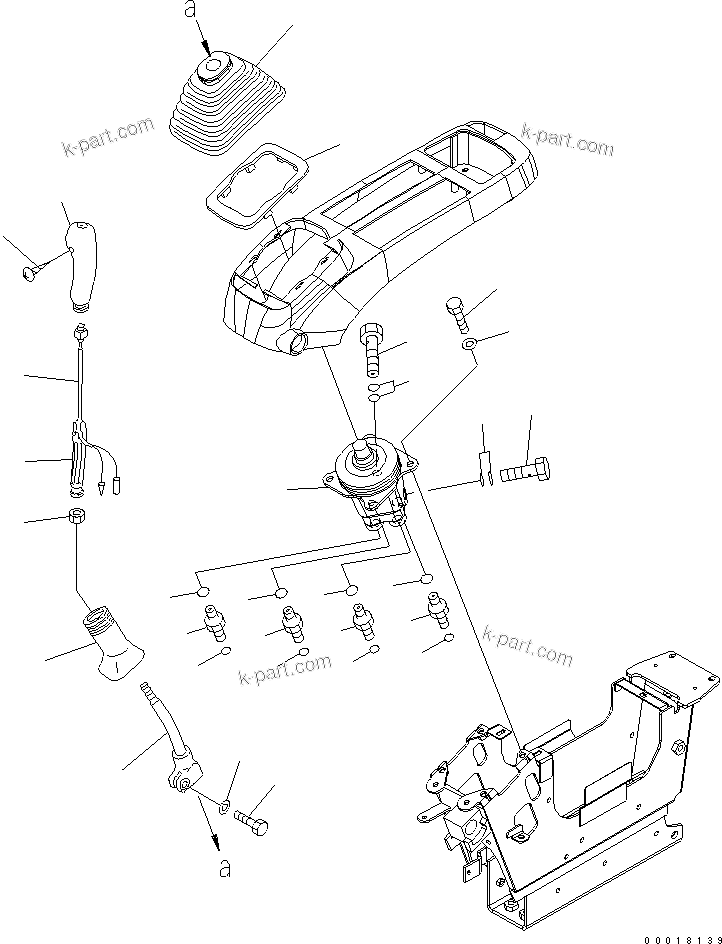 a

k-part.com

k-part.com

k-part.com

k-part.com

a

00018139