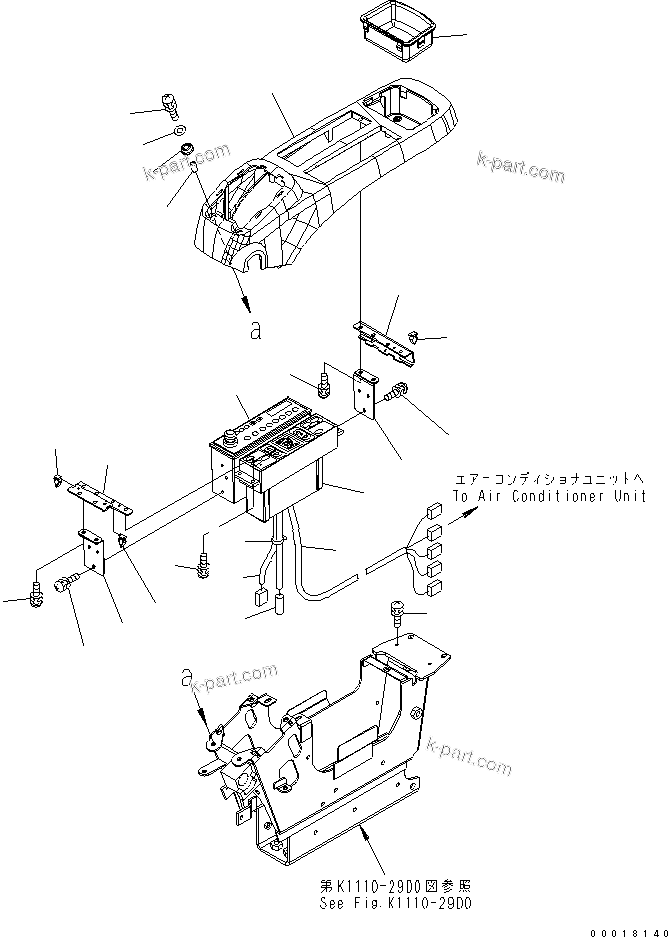 k-part.com

k-part.com

a

エアーコンディショナユニットへ
To Air Conditioner Unit

a

k-part.com

k-part.com

第K1110-29D0図参照
See Fig.K1110-29D0

00018140