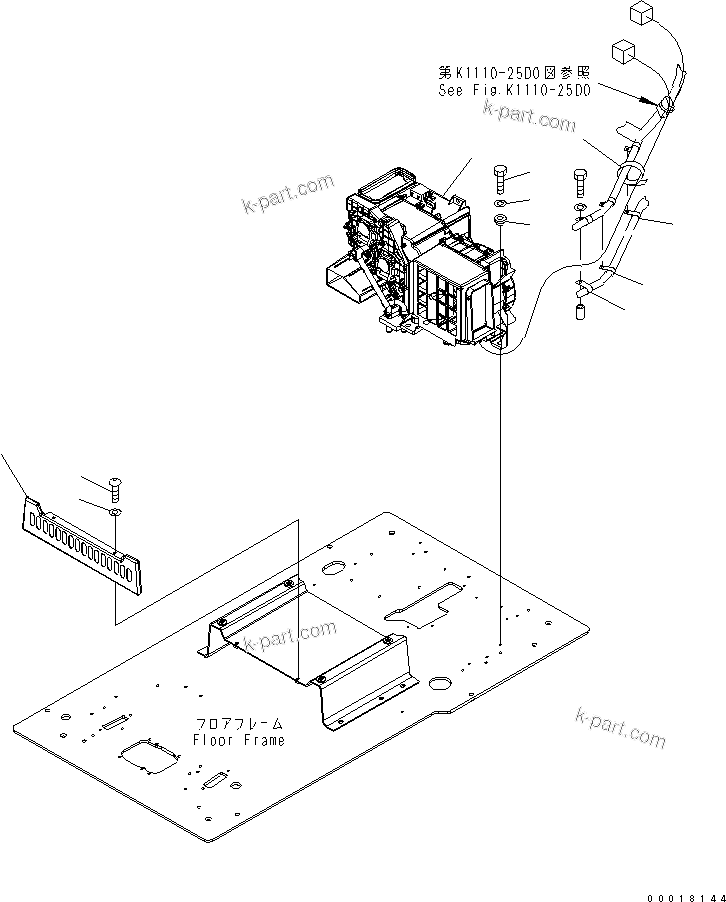 第K1110-25D0図参照
See Fig.K1110-25D0

k-part.com

k-part.com

k-part.com

フロアフレーム
Floor Frame

k-part.com

00018144