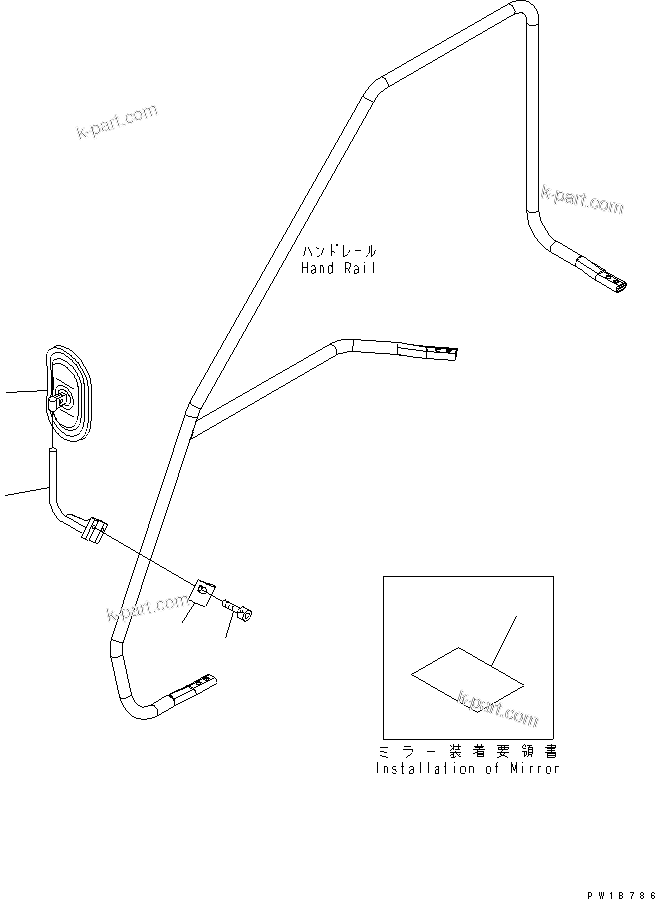 k-part.com

k-part.com

ハンドレール
Hand Rail

k-part.com

k-part.com

ミラー装着要領書
Installation of Mirror

PW1B786