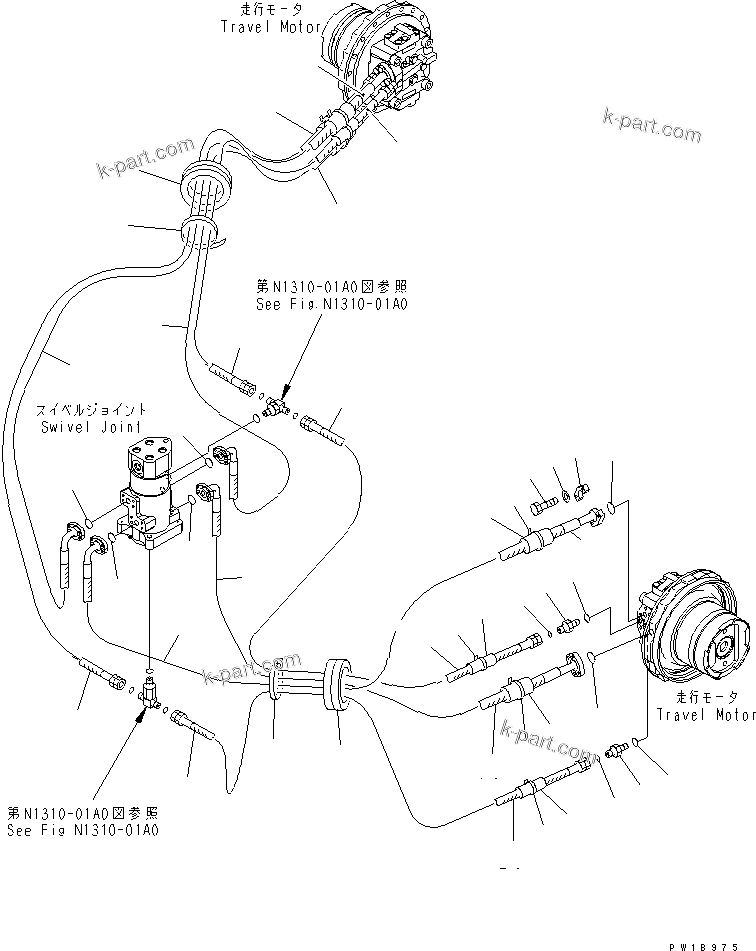 走行モータ
Travel Motor

k-part.com

k-part.com

第N1310-01A0図参照
See Fig.N1310-01A0

スイベルジョイント
Swivel Joint

k-part.com

走行モータ
Travel Motor

k-part.com

第N1310-01A0図参照
See Fig N1310-01A0

PW18975