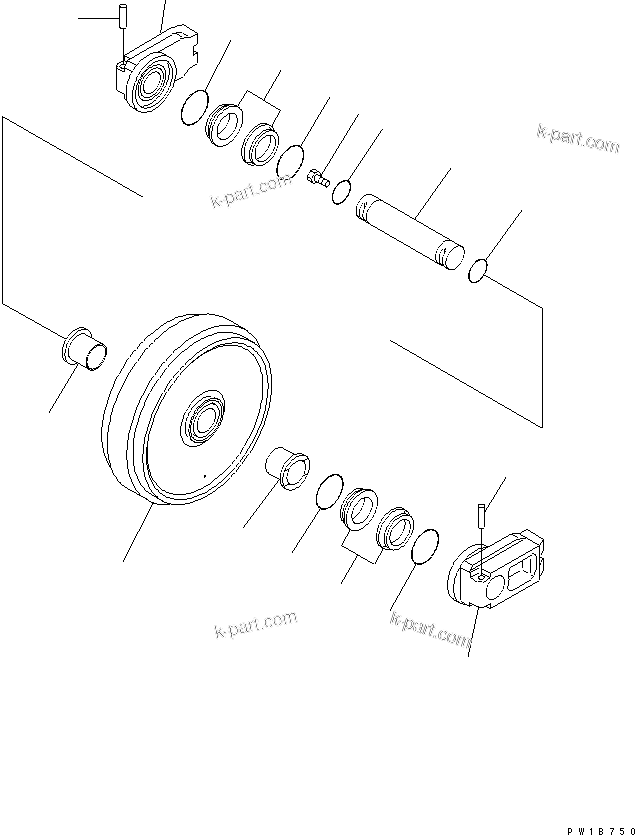 k-part.com

k-part.com

k-part.com

k-part.com

PW1B750