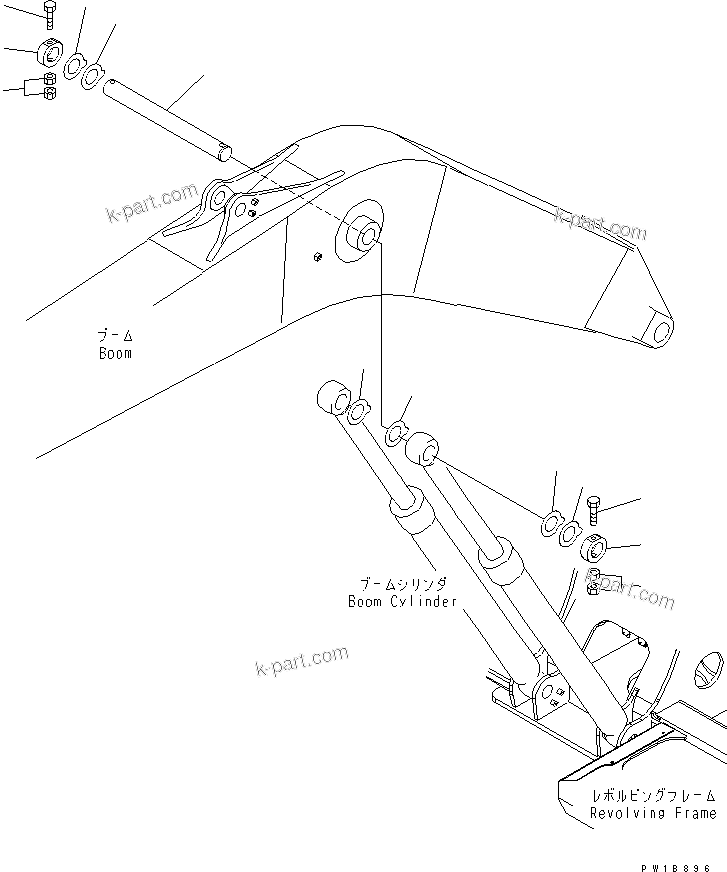 k-part.com

k-part.com

ブーム
Boom

ブームシリンダ
Boom Cylinder

k-part.com

k-part.com

レボルビングフレーム
Revolving Frame

PW18896