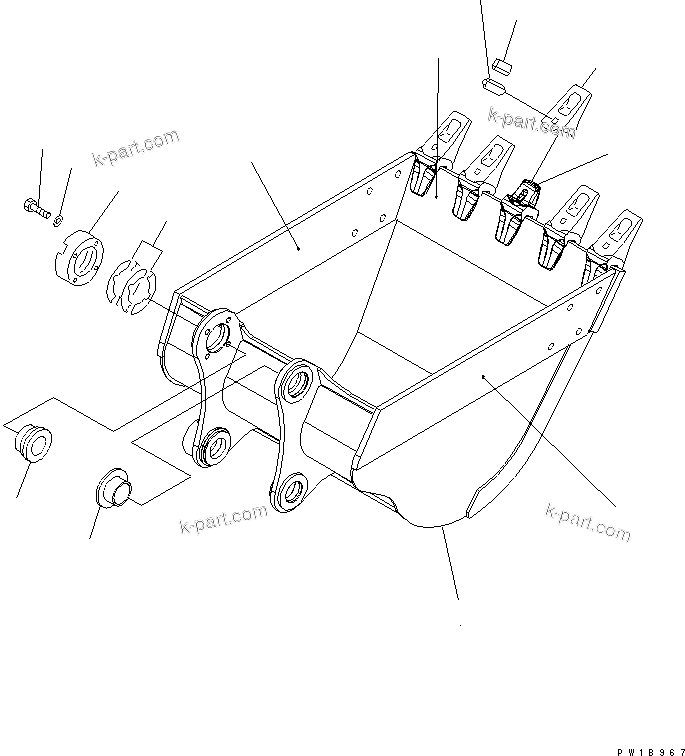 k-part.com
k-part.com
k-part.com
k-part.com
PW1B967