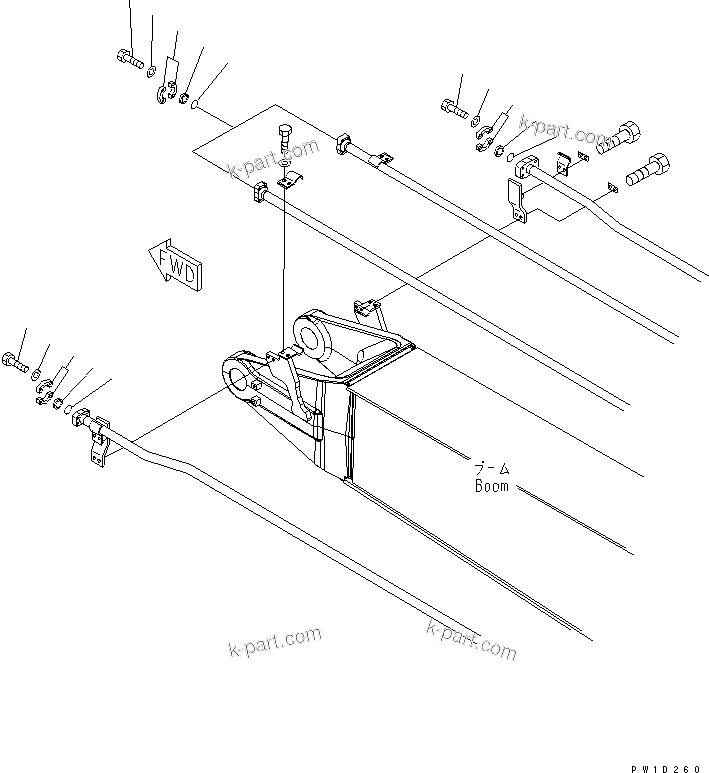 k-part.com

k-part.com

FWD

ブーム
Boom

k-part.com

k-part.com

PW1D260