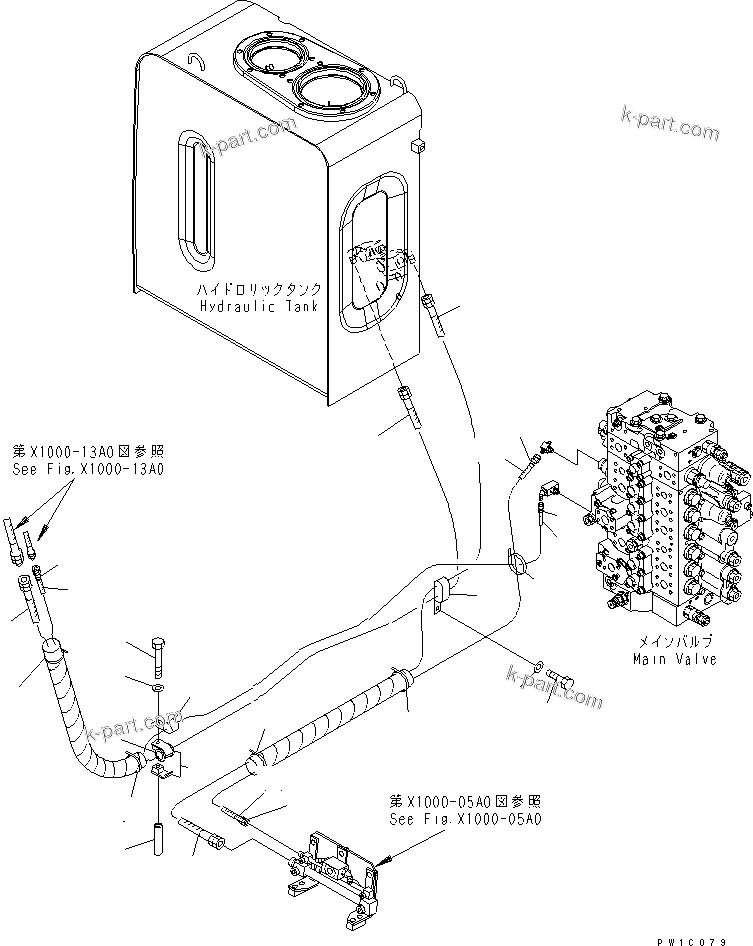 k-part.com

k-part.com

ハイドロリックタンク
Hydraulic Tank

第X1000-13A0図参照
See Fig.X1000-13A0

メインバルブ
Main Valve

k-part.com

k-part.com

第X1000-05A0図参照
See Fig.X1000-05A0

PW1C079