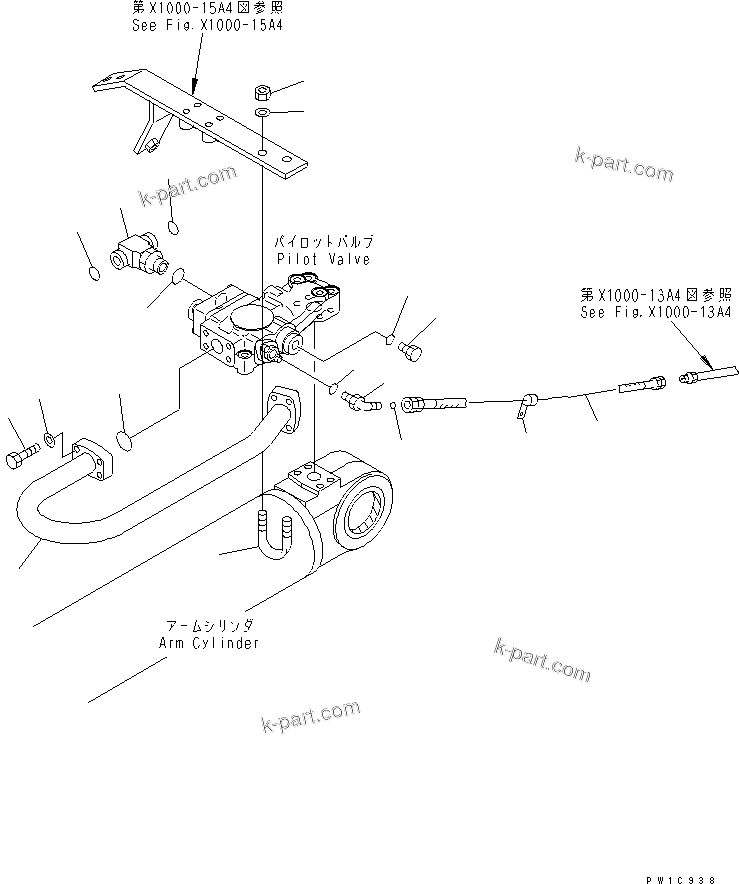 第X1000-15A4図参照
See Fig.X1000-15A4

k-part.com

k-part.com

パイロットバルブ
Pilot Valve

第X1000-13A4図参照
See Fig.X1000-13A4

アームシリンダ
Arm Cylinder

k-part.com

k-part.com

PW1C938