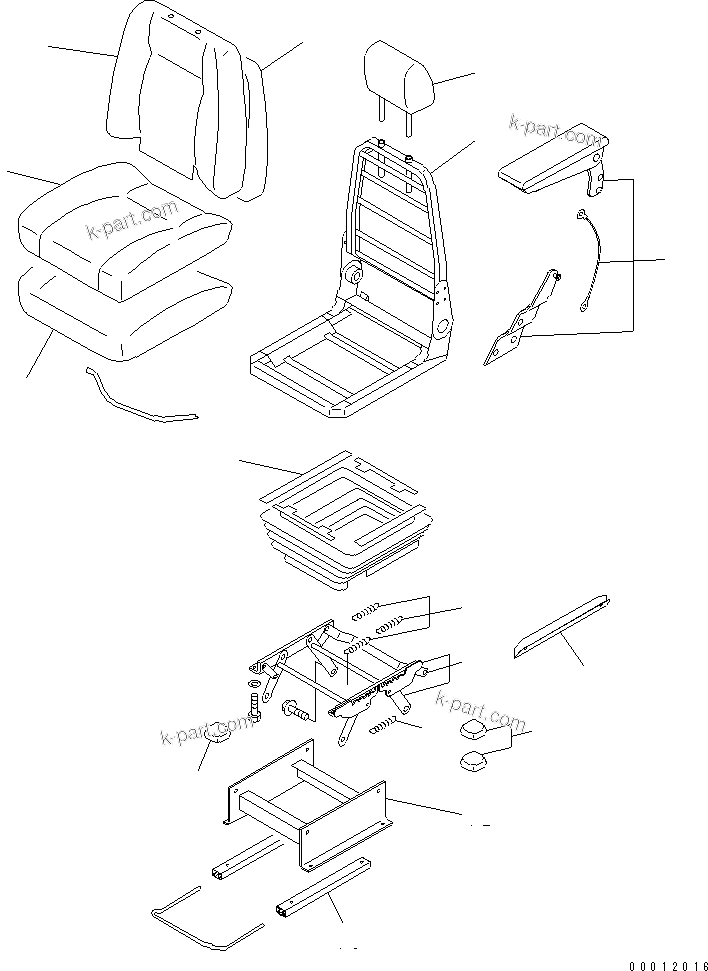 k-part.com
k-part.com
k-part.com
k-part.com
00012016