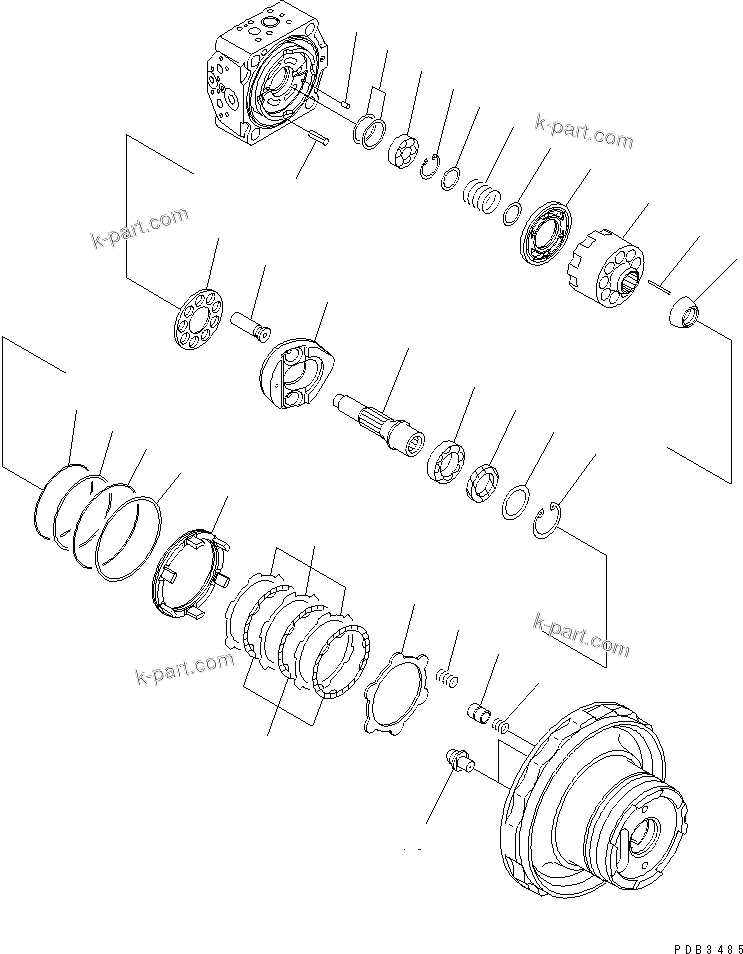 k-part.com

k-part.com

k-part.com

k-part.com

PDB3485