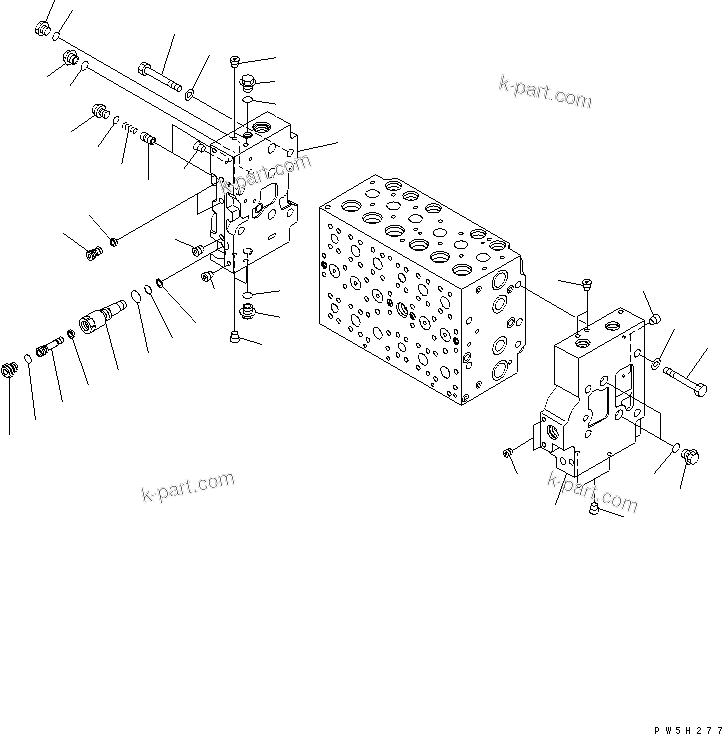 k-part.com

k-part.com

k-part.com

k-part.com

PW5H277