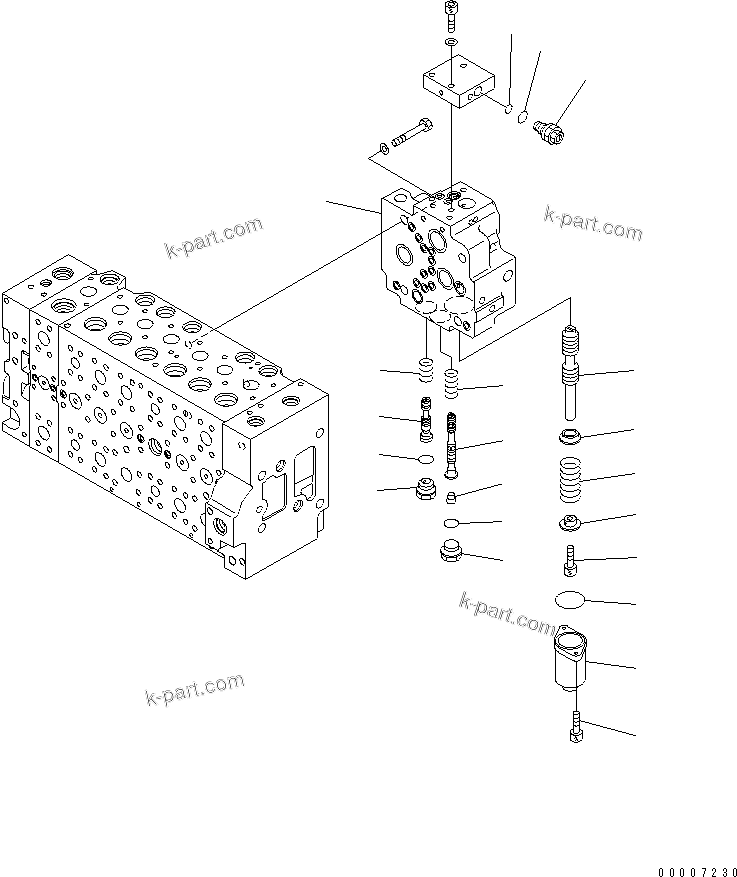 k-part.com

k-part.com

k-part.com

k-part.com

00007230