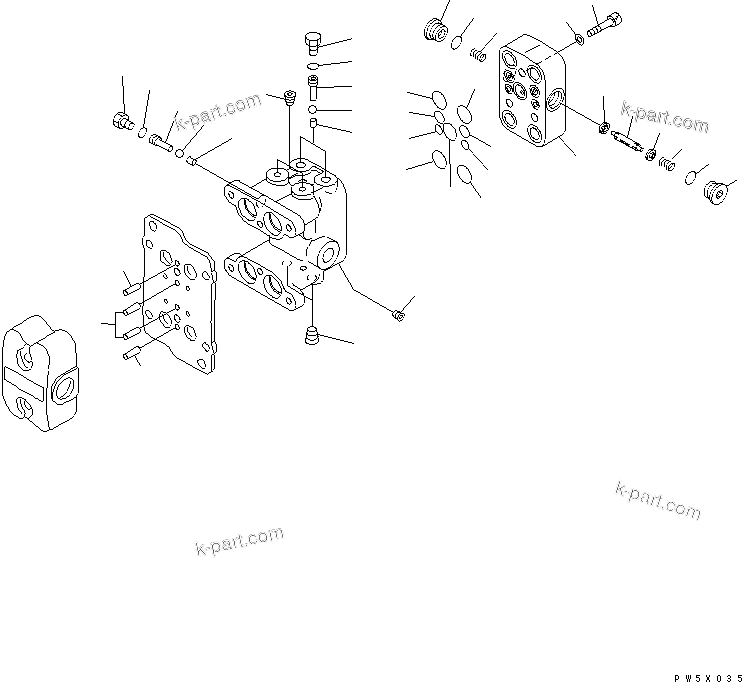 k-part.com

k-part.com

k-part.com

k-part.com

PW5X035