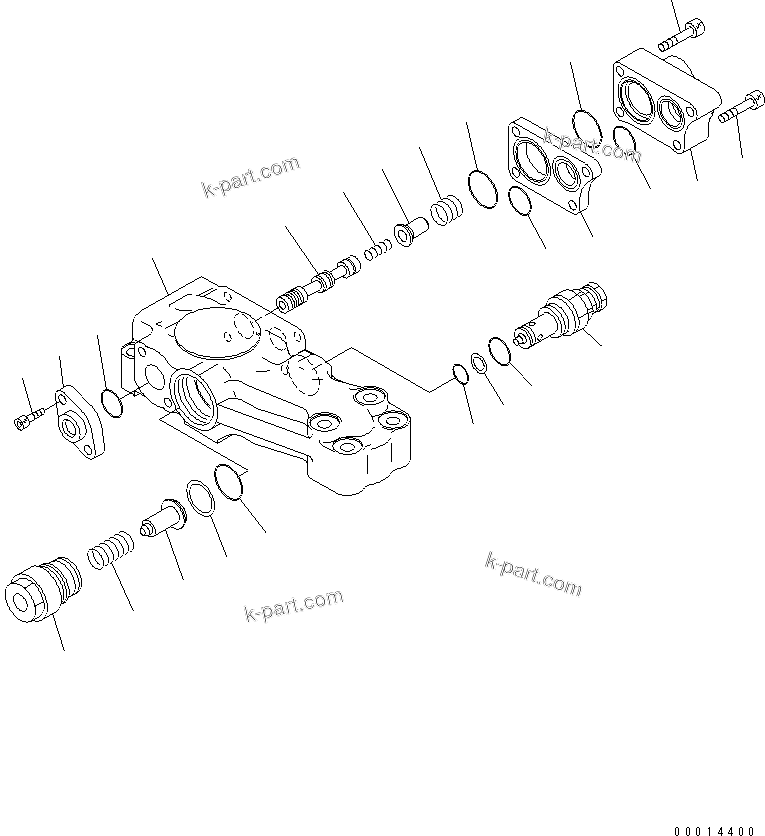 k-part.com

k-part.com

k-part.com

k-part.com

00014400