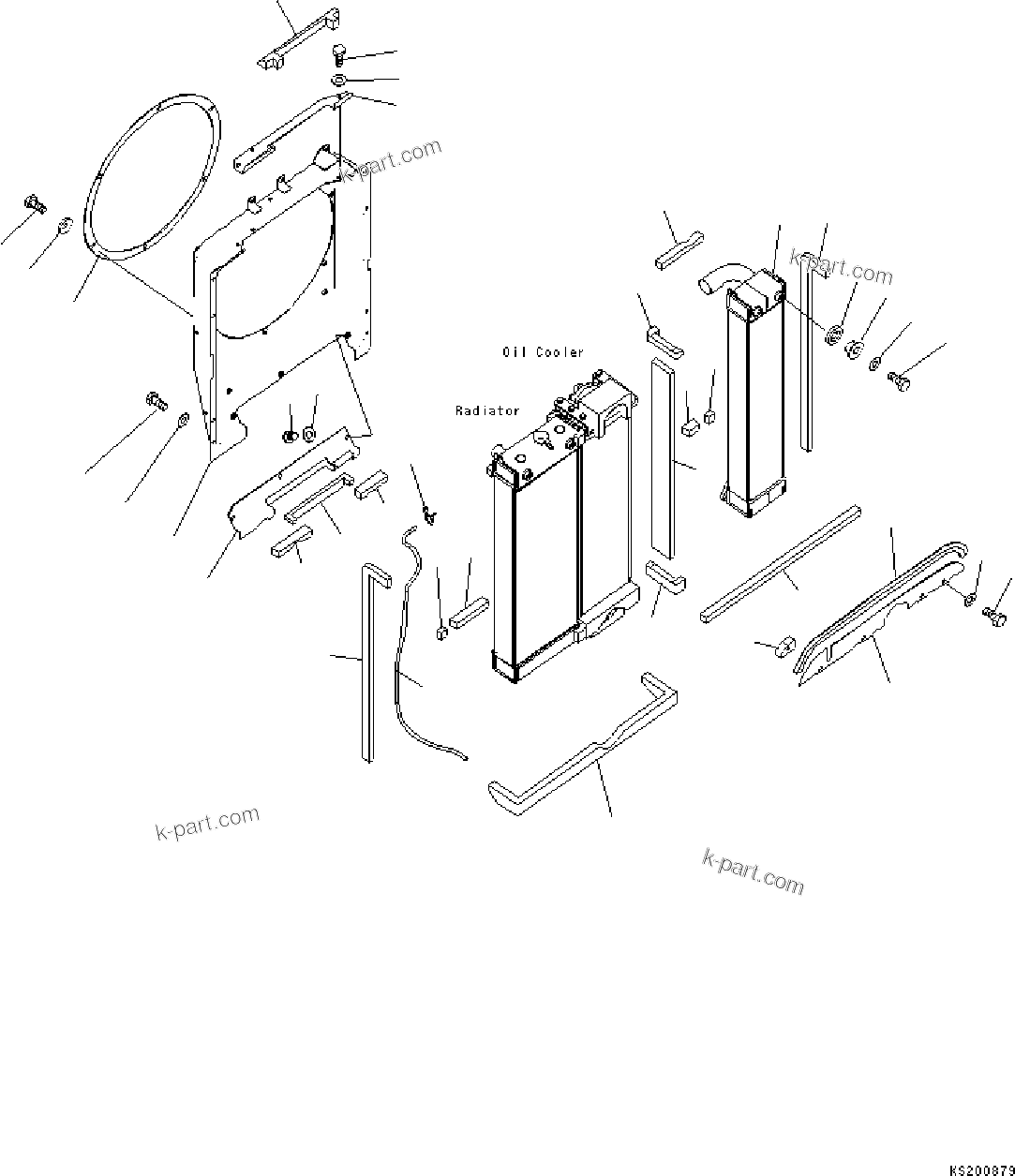 k-part.com

k-part.com

Oil Cooler

Radiator

k-part.com

k-part.com

KS200879