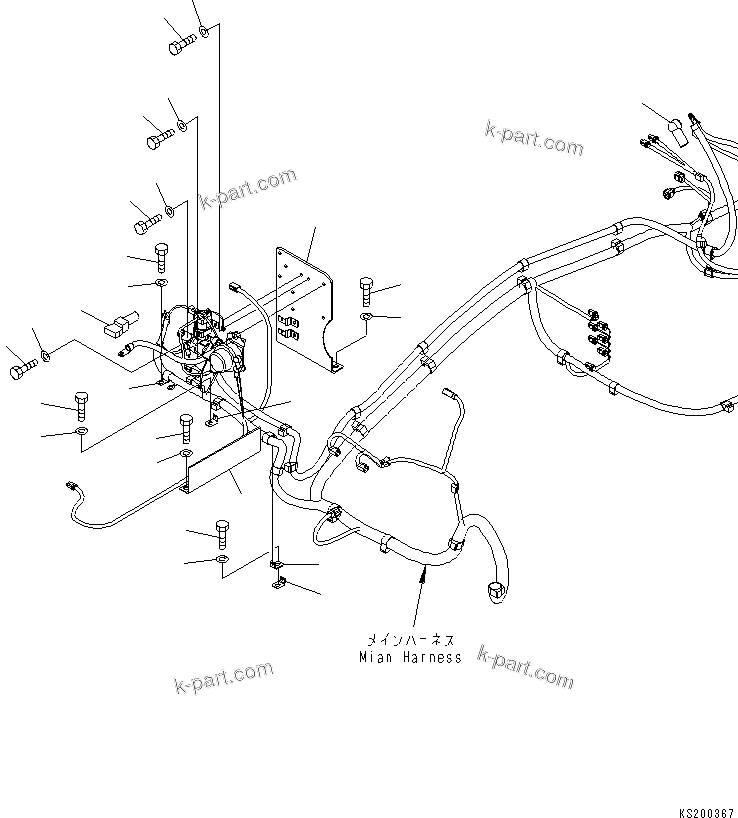 k-part.com

k-part.com

メインハーネス
Mian Harness

k-part.com

k-part.com

KS200367