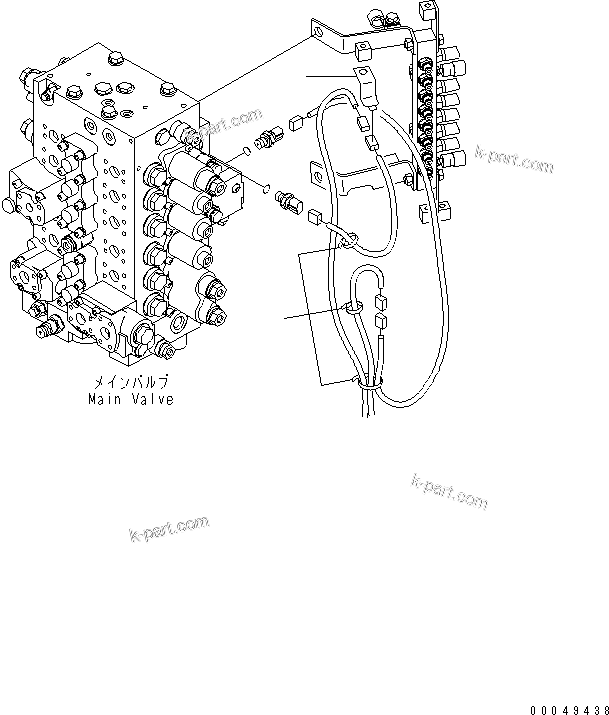 k-part.com

k-part.com

メインバルブ
Main Valve

k-part.com

k-part.com

00049438