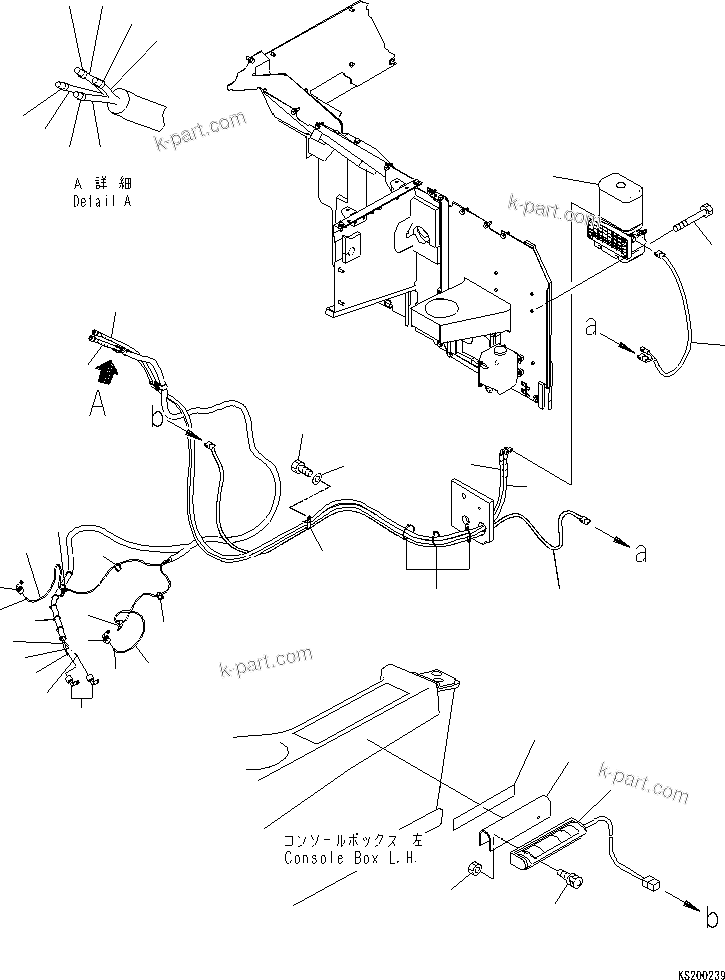 k-part.com

A 詳細
Detail A

k-part.com

a

A

b

a

k-part.com

k-part.com

コンソールボックス 左
Console Box L.H.

b

KS200239