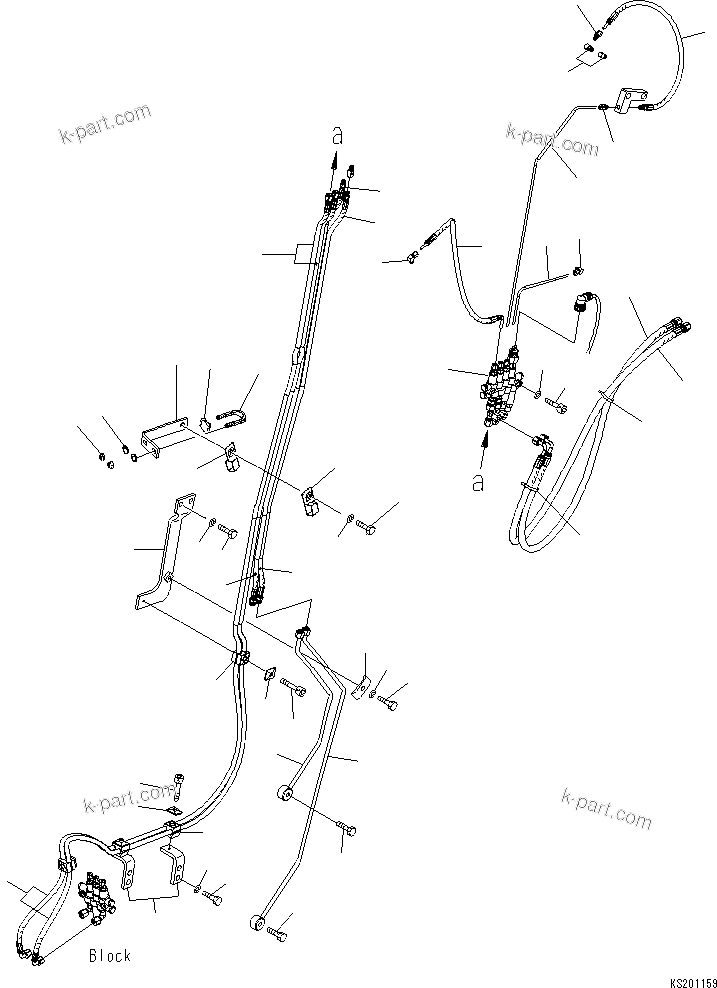 k-part.com

k-part.com

a

a

k-part.com

k-part.com

Block

KS201159